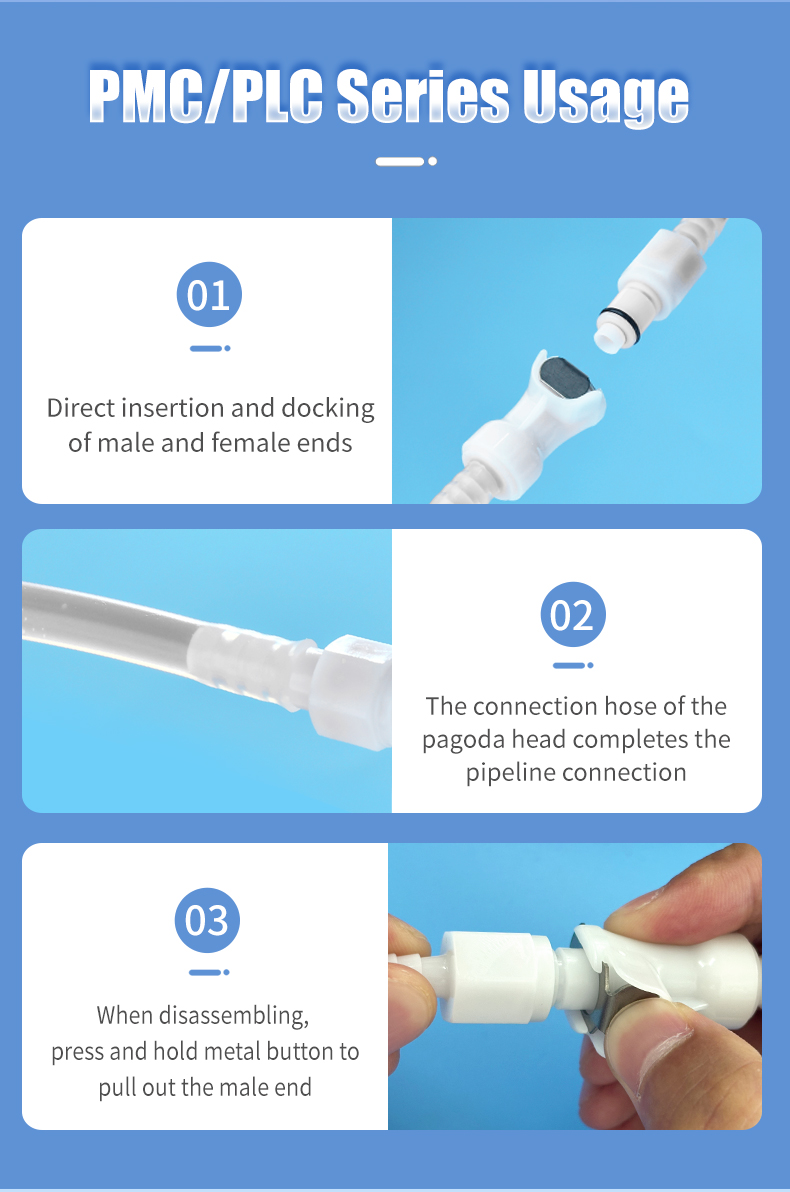 PMC/PLC Series Usage

01

Direct insertion and docking of male and female ends

02

The connection hose of the pagoda head completes the pipeline connection

03

When disassembling, press and hold metal button to pull out the male end