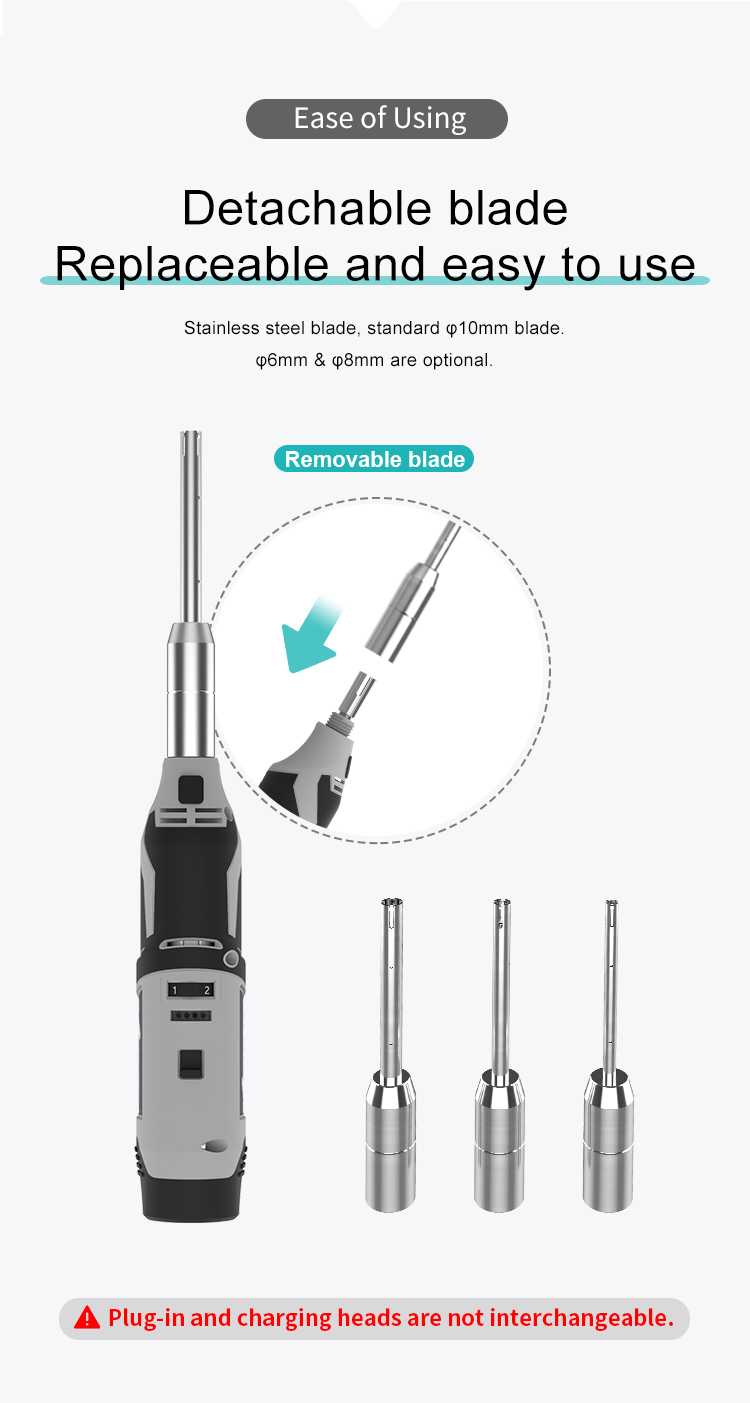 Ease of Using

Detachable blade
Replaceable and easy to use

Stainless steel blade, standard φ10mm blade.
φ6mm & φ8mm are optional.

Removable blade

1 2

Plug-in and charging heads are not interchangeable.